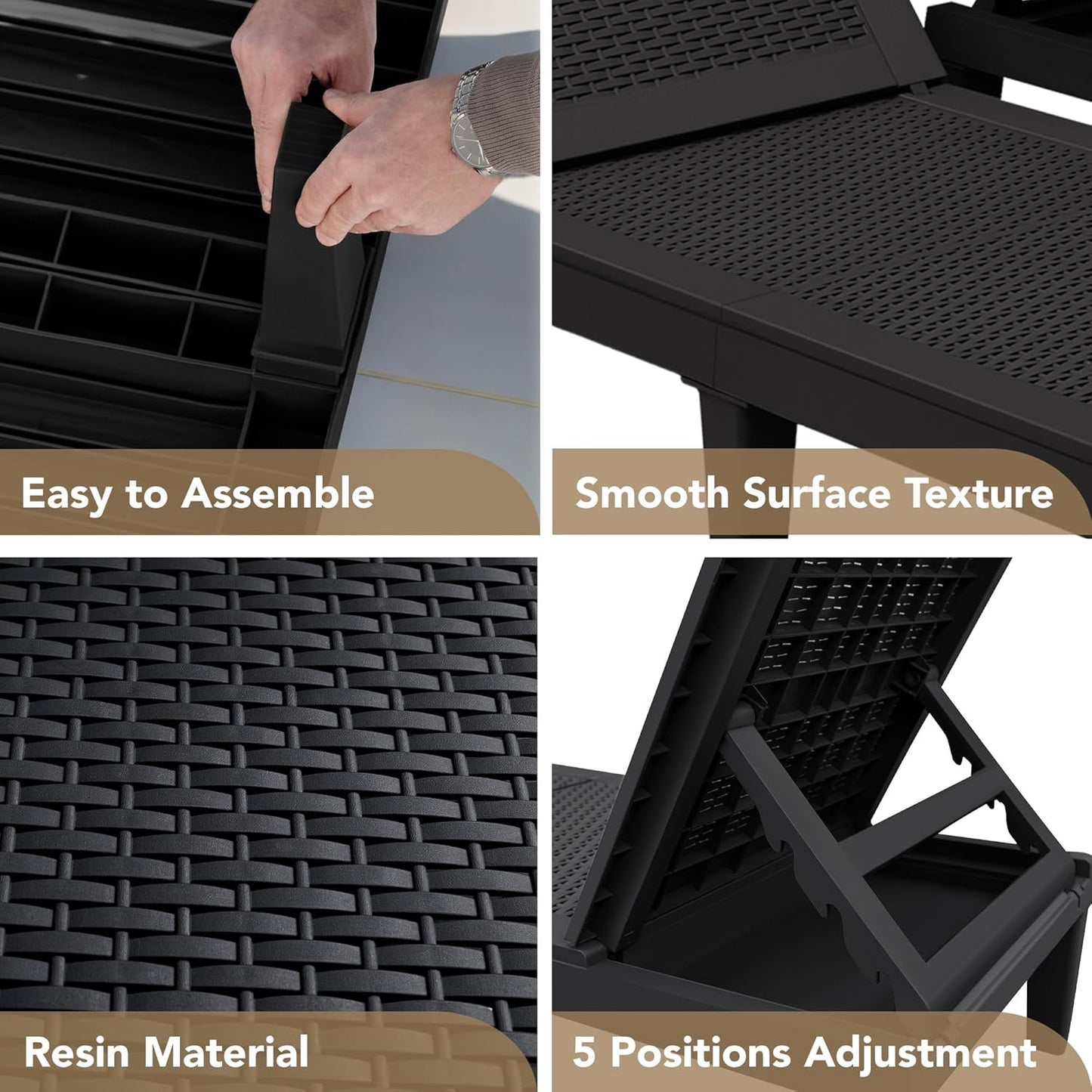 Easy to Assemble

Smooth Surface Texture

Resin Material

5 Positions Adjustment