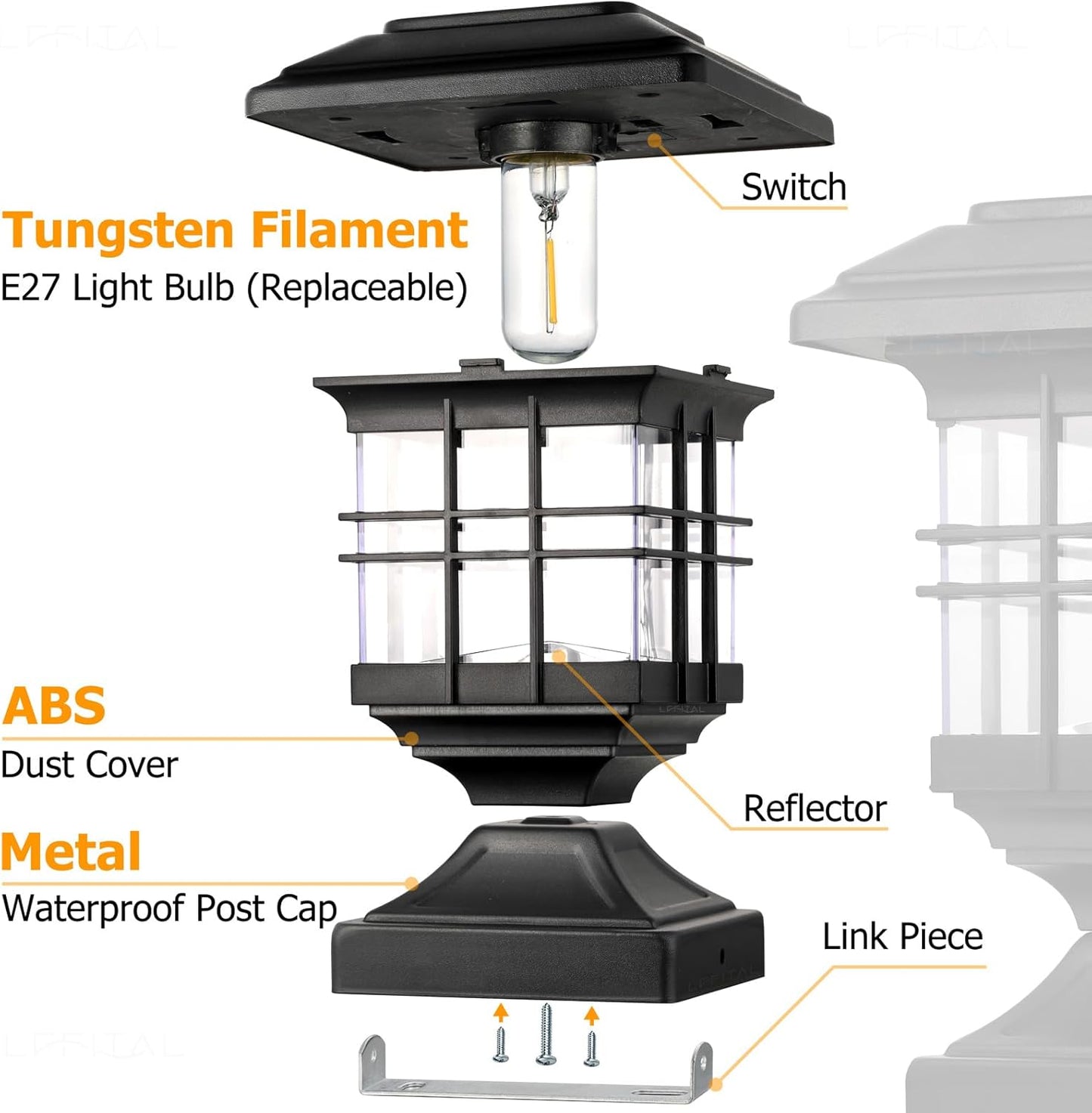 Switch

Tungsten Filament
E27 Light Bulb (Replaceable)

ABS
Dust Cover

Reflector

Metal
Waterproof Post Cap

Link Piece